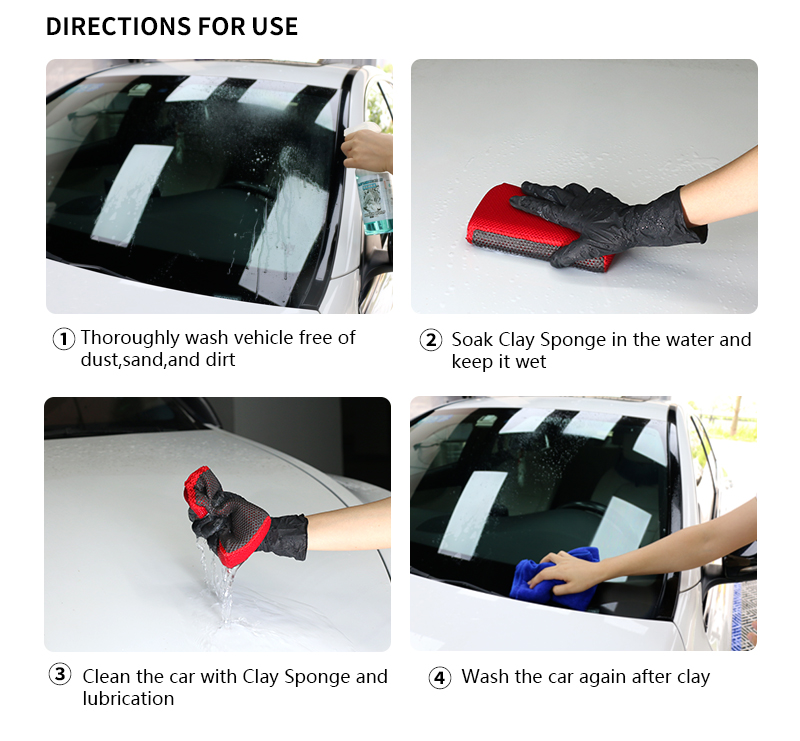 DIRECTIONS FOR USE

① Thoroughly wash vehicle free of dust,sand,and dirt

② Soak Clay Sponge in the water and keep it wet

③ Clean the car with Clay Sponge and lubrication

④ Wash the car again after clay