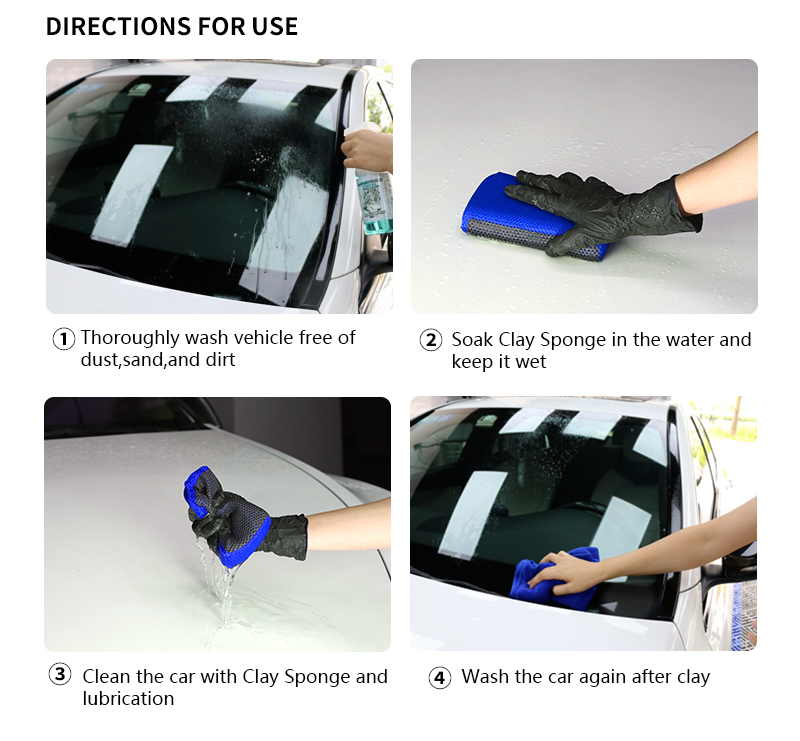 DIRECTIONS FOR USE

① Thoroughly wash vehicle free of dust,sand,and dirt

② Soak Clay Sponge in the water and keep it wet

③ Clean the car with Clay Sponge and lubrication

④ Wash the car again after clay