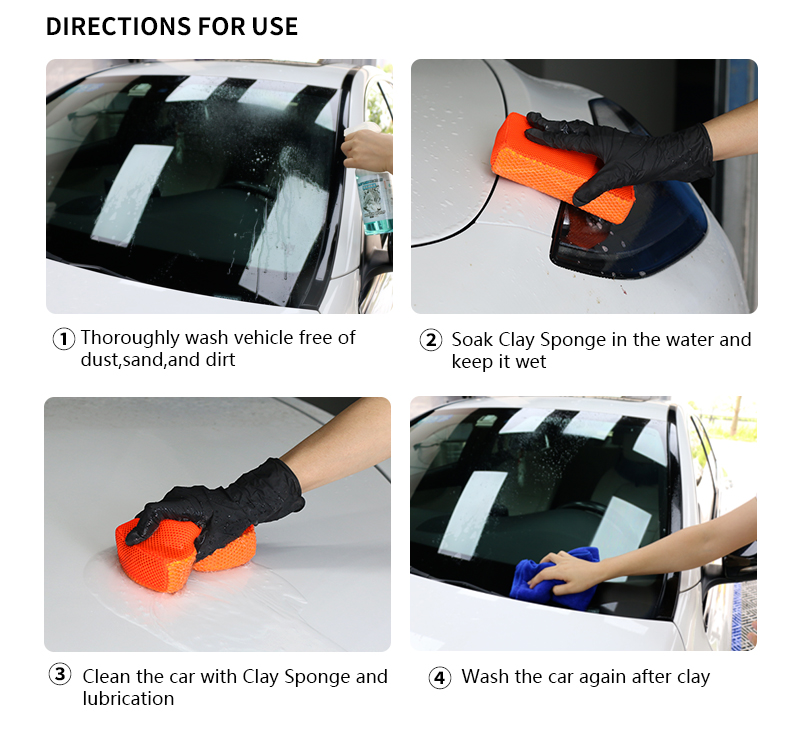 DIRECTIONS FOR USE

① Thoroughly wash vehicle free of dust,sand,and dirt

② Soak Clay Sponge in the water and keep it wet

③ Clean the car with Clay Sponge and lubrication

④ Wash the car again after clay