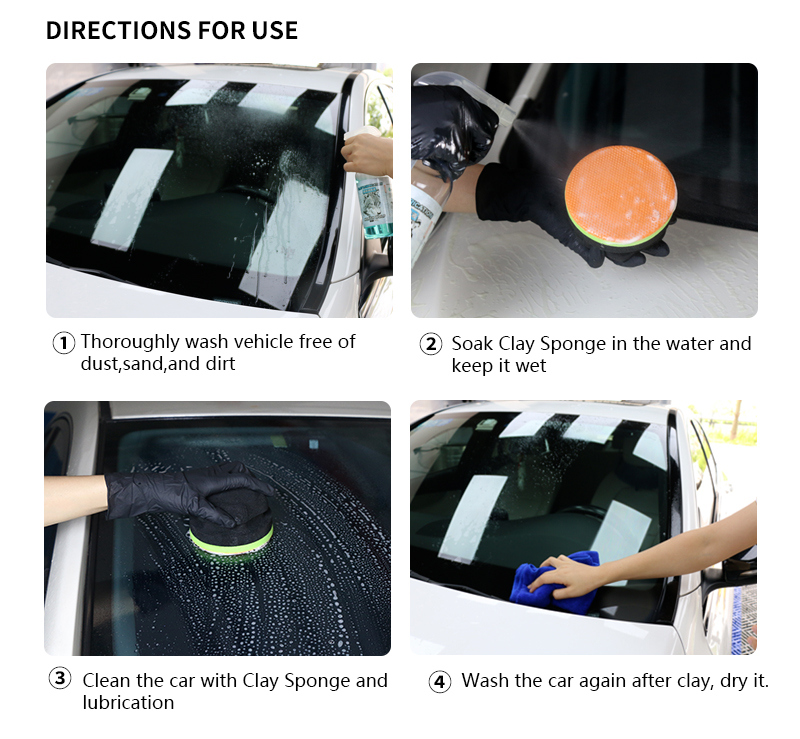 DIRECTIONS FOR USE

① Thoroughly wash vehicle free of dust,sand,and dirt

② Soak Clay Sponge in the water and keep it wet

③ Clean the car with Clay Sponge and lubrication

④ Wash the car again after clay, dry it.