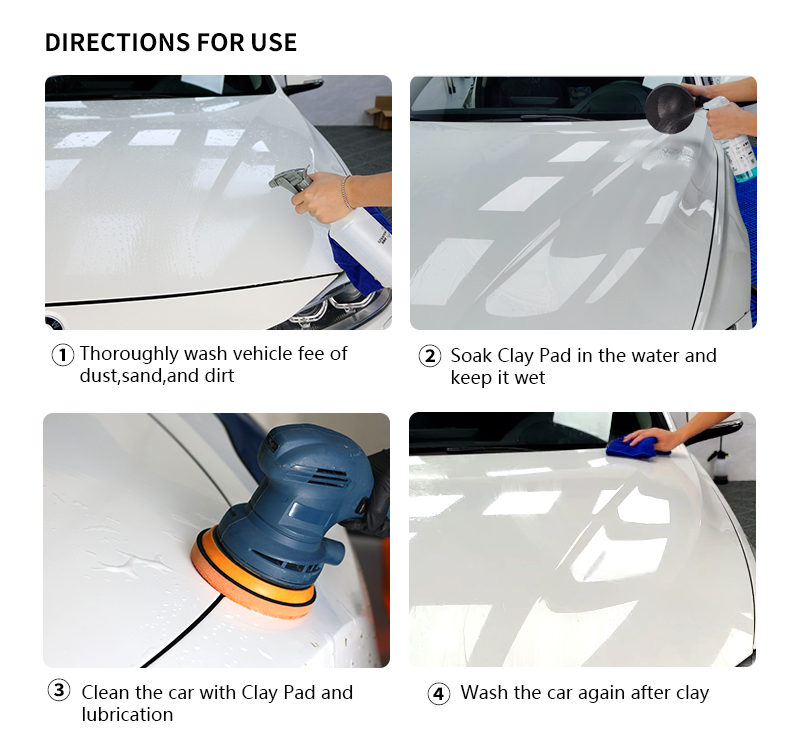 DIRECTIONS FOR USE

① Thoroughly wash vehicle fee of dust,sand,and dirt

② Soak Clay Pad in the water and keep it wet

③ Clean the car with Clay Pad and lubrication

④ Wash the car again after clay