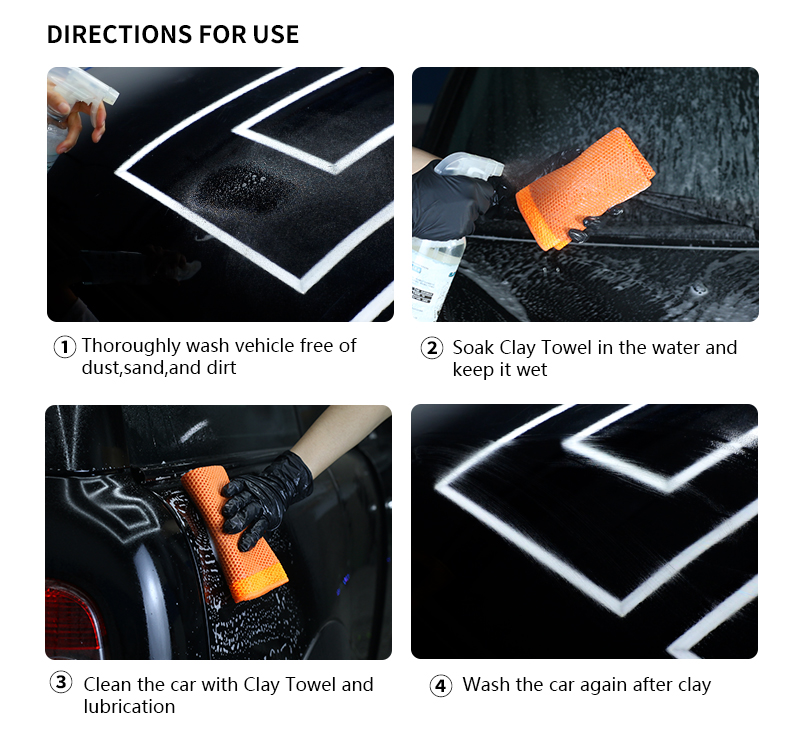 DIRECTIONS FOR USE

1 Thoroughly wash vehicle free of dust,sand,and dirt

2 Soak Clay Towel in the water and keep it wet

3 Clean the car with Clay Towel and lubrication

4 Wash the car again after clay