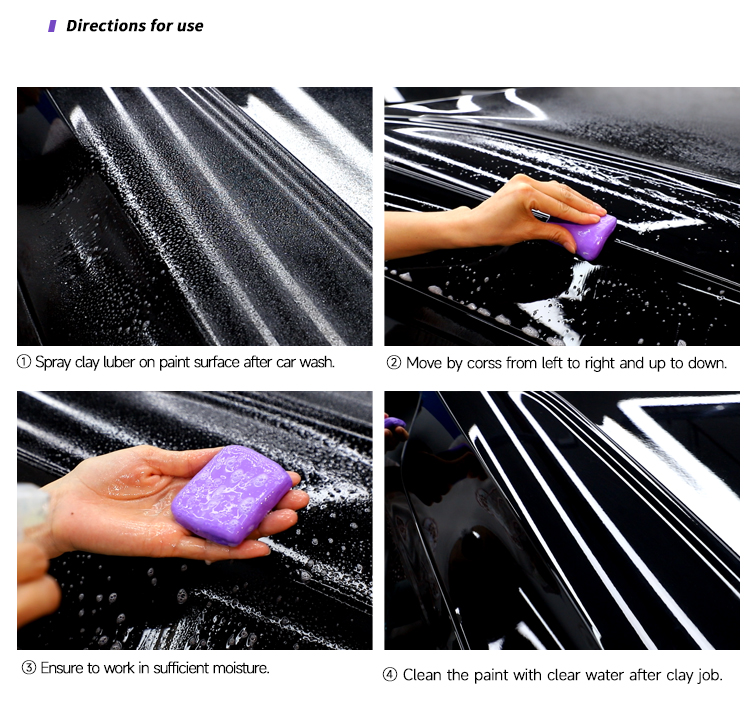 Directions for use

① Spray clay luber on paint surface after car wash.

② Move by corss from left to right and up to down.

③ Ensure to work in sufficient moisture.

④ Clean the paint with clear water after clay job.