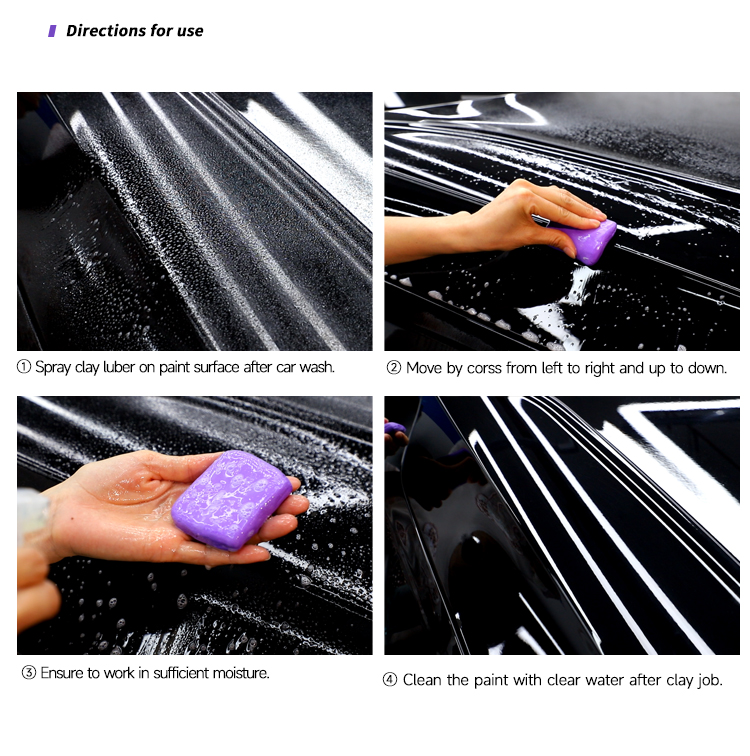 Directions for use

① Spray clay luber on paint surface after car wash.

② Move by corss from left to right and up to down.

③ Ensure to work in sufficient moisture.

④ Clean the paint with clear water after clay job.