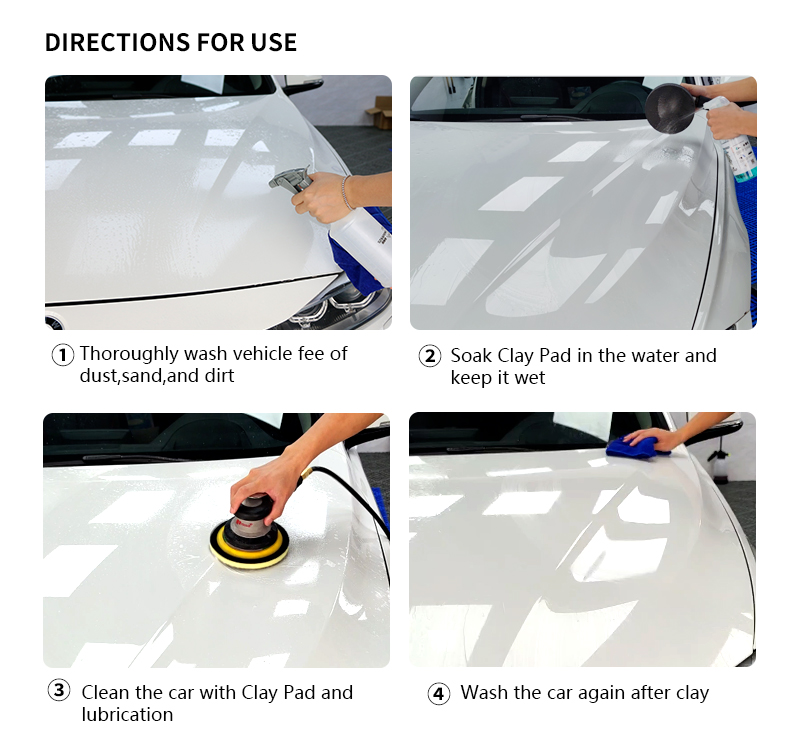 DIRECTIONS FOR USE

① Thoroughly wash vehicle fee of dust,sand,and dirt

② Soak Clay Pad in the water and keep it wet

③ Clean the car with Clay Pad and lubrication

④ Wash the car again after clay