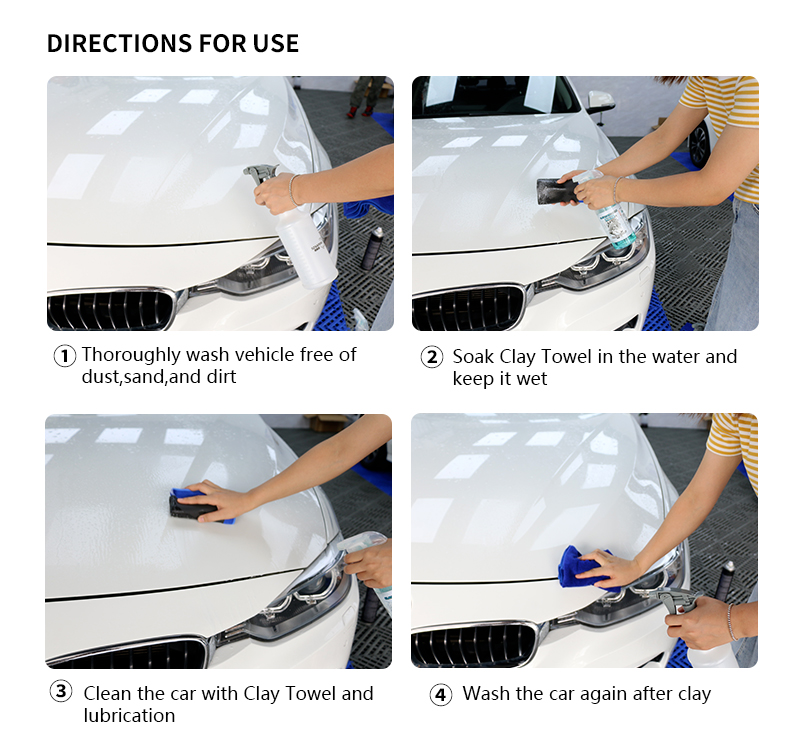 DIRECTIONS FOR USE

① Thoroughly wash vehicle free of dust,sand,and dirt

② Soak Clay Towel in the water and keep it wet

③ Clean the car with Clay Towel and lubrication

④ Wash the car again after clay