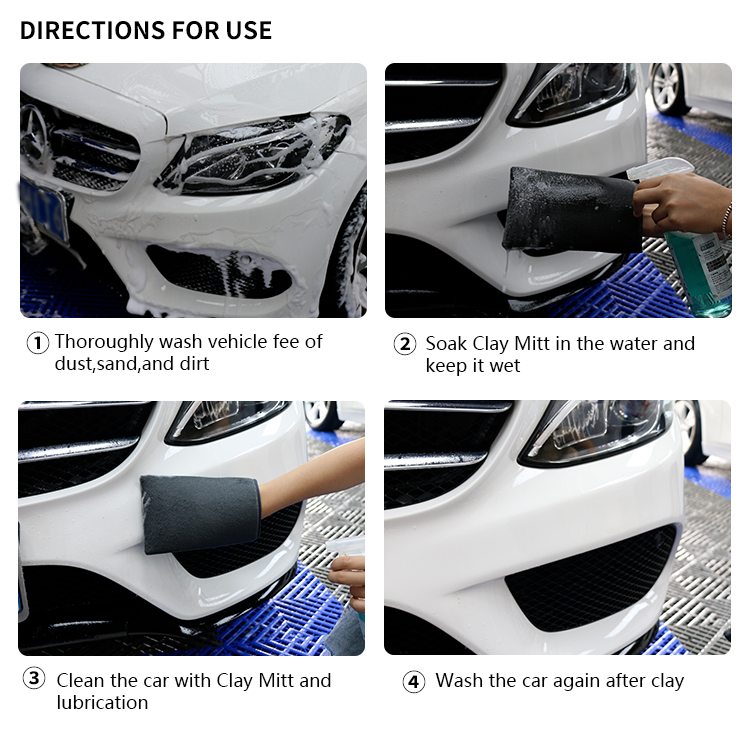 DIRECTIONS FOR USE

① Thoroughly wash vehicle fee of dust,sand,and dirt

② Soak Clay Mitt in the water and keep it wet

③ Clean the car with Clay Mitt and lubrication

④ Wash the car again after clay