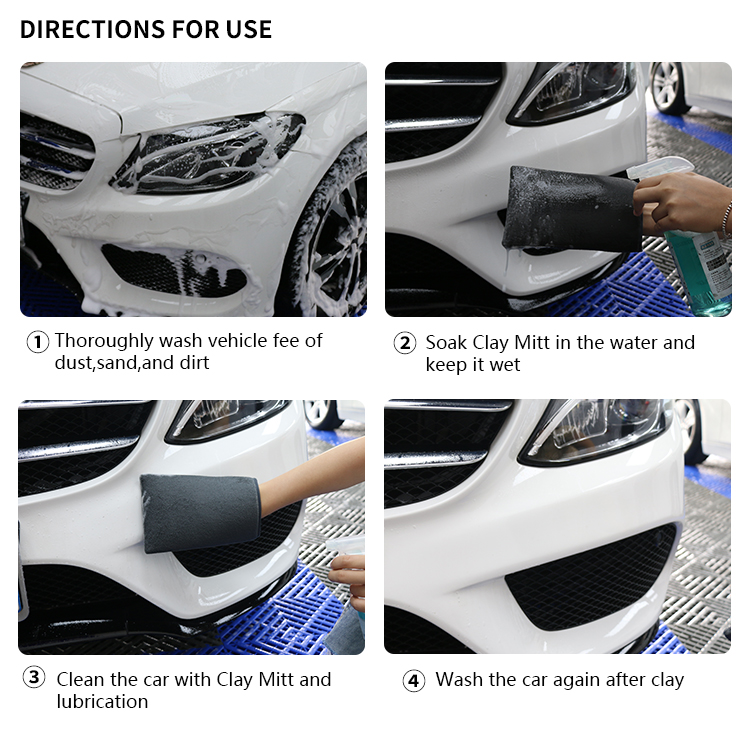 DIRECTIONS FOR USE

① Thoroughly wash vehicle fee of dust,sand,and dirt

② Soak Clay Mitt in the water and keep it wet

③ Clean the car with Clay Mitt and lubrication

④ Wash the car again after clay