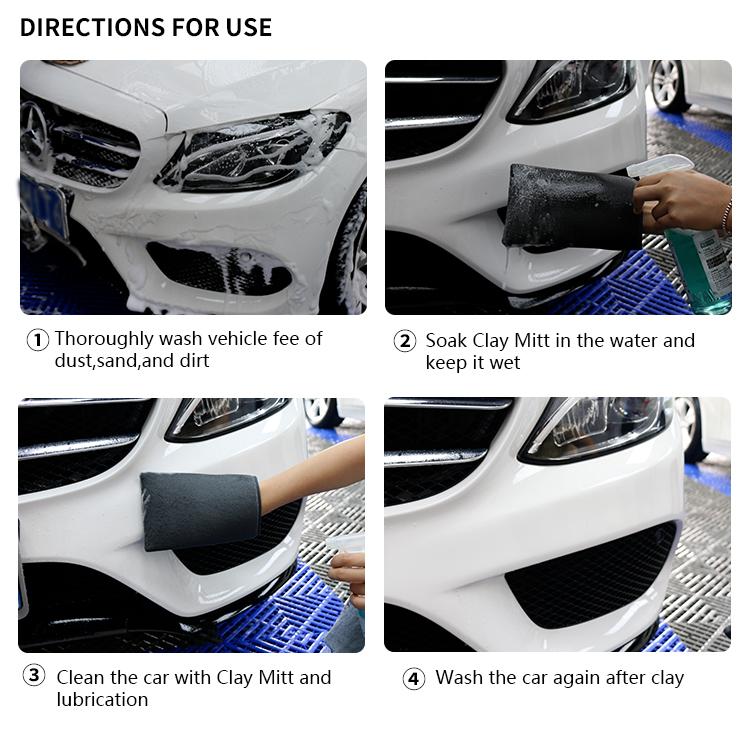 DIRECTIONS FOR USE

① Thoroughly wash vehicle fee of dust,sand,and dirt

② Soak Clay Mitt in the water and keep it wet

③ Clean the car with Clay Mitt and lubrication

④ Wash the car again after clay