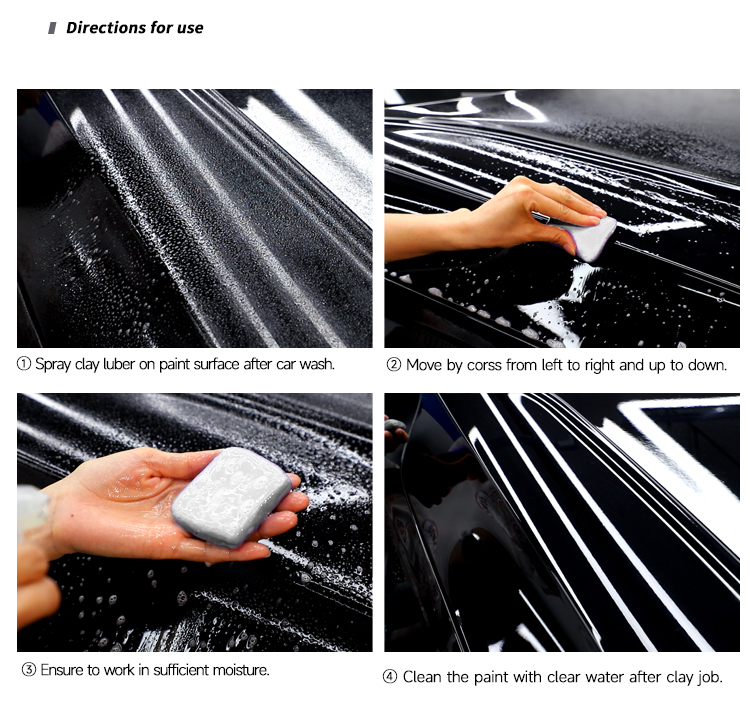 Directions for use

① Spray clay luber on paint surface after car wash.

② Move by corss from left to right and up to down.

③ Ensure to work in sufficient moisture.

④ Clean the paint with clear water after clay job.