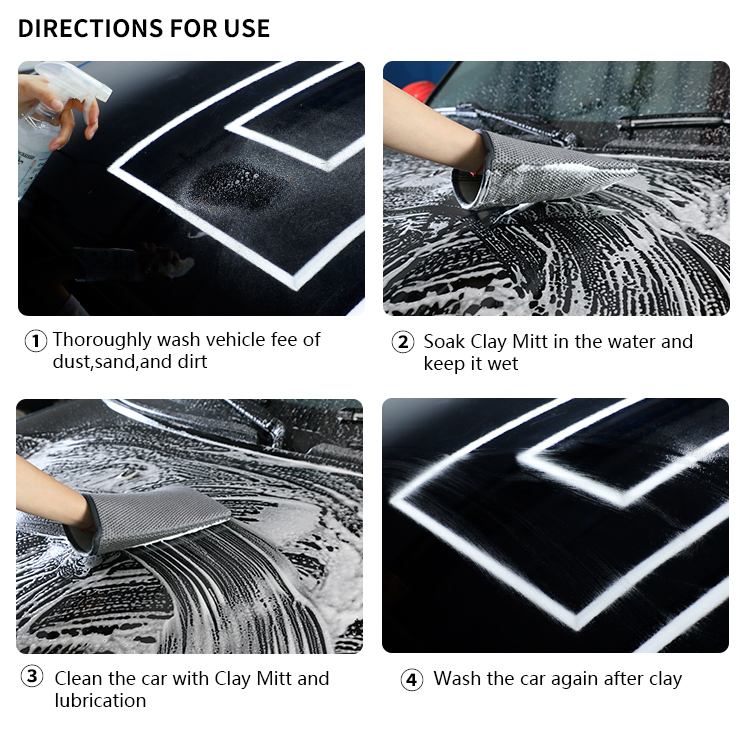 DIRECTIONS FOR USE

① Thoroughly wash vehicle fee of dust,sand,and dirt

② Soak Clay Mitt in the water and keep it wet

③ Clean the car with Clay Mitt and lubrication

④ Wash the car again after clay