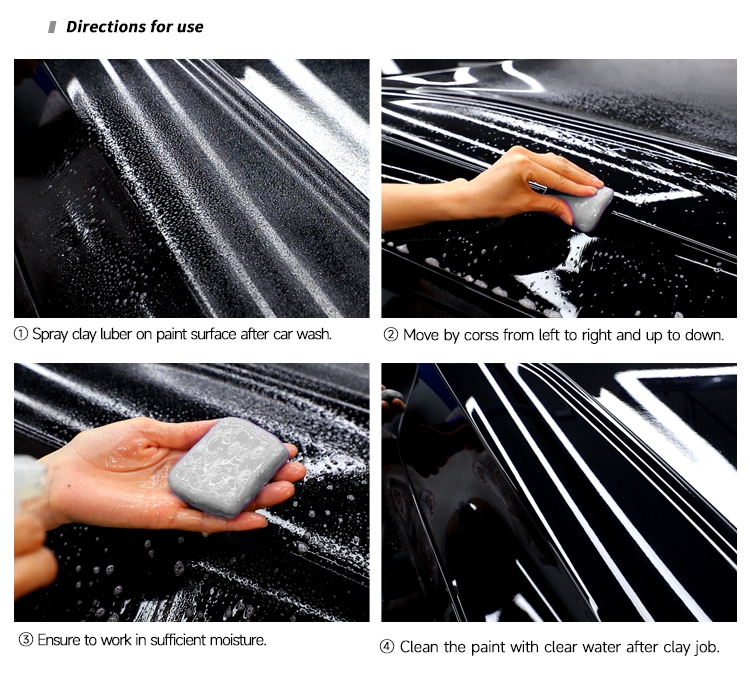 Directions for use

① Spray clay luber on paint surface after car wash.

② Move by corss from left to right and up to down.

③ Ensure to work in sufficient moisture.

④ Clean the paint with clear water after clay job.