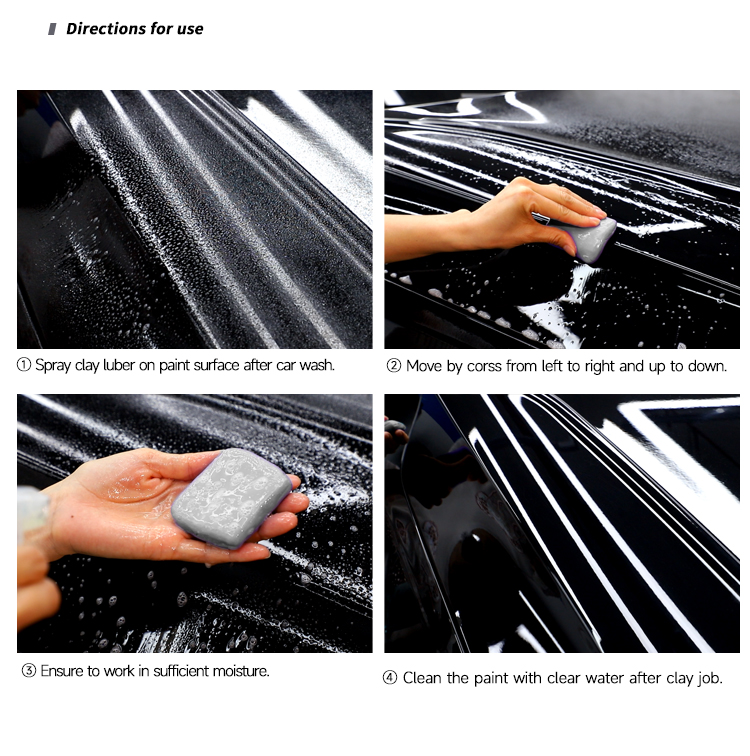 Directions for use

① Spray clay luber on paint surface after car wash.

② Move by corss from left to right and up to down.

③ Ensure to work in sufficient moisture.

④ Clean the paint with clear water after clay job.