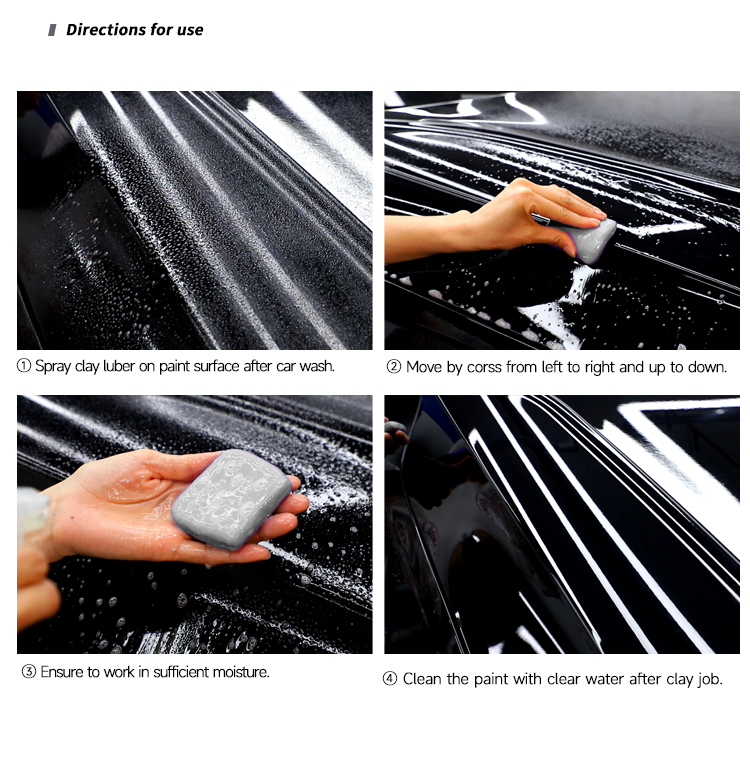 Directions for use

① Spray clay luber on paint surface after car wash.

② Move by corss from left to right and up to down.

③ Ensure to work in sufficient moisture.

④ Clean the paint with clear water after clay job.